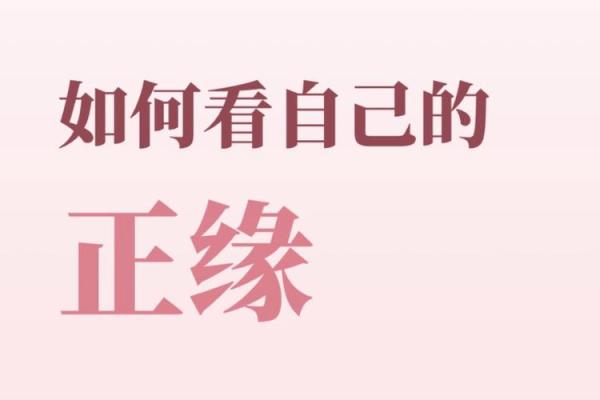 如何看自己的

正缘